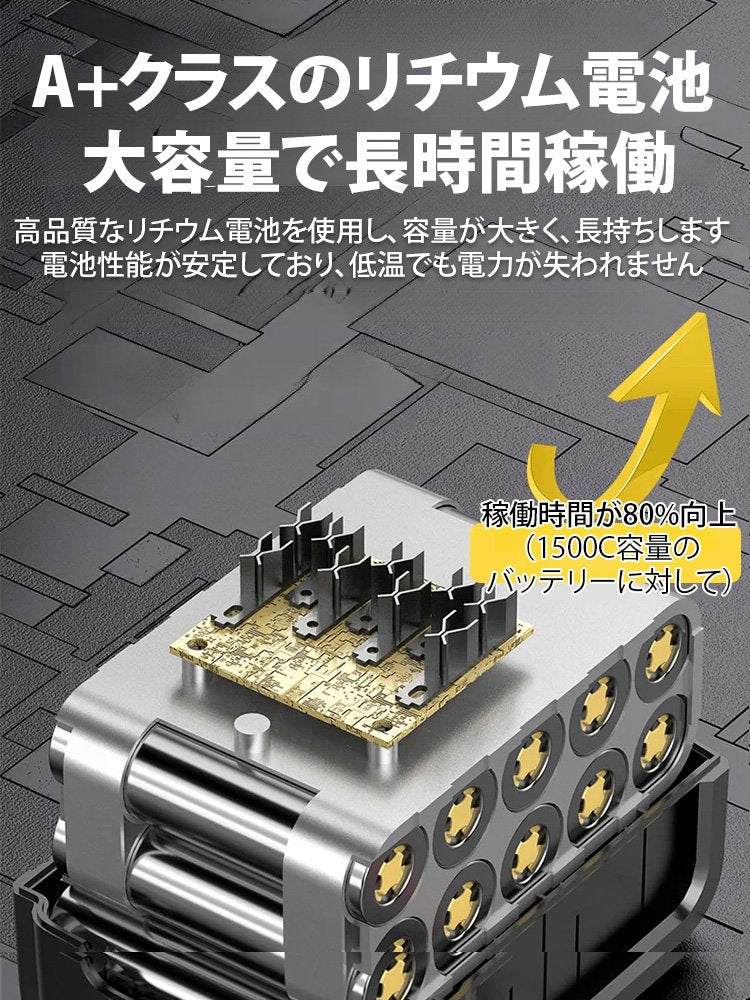 A+クラスのリチウム電池
大容量で長時間稼働

高品質なリチウム電池を使用し、容量が大きく、長持ちします
電池性能が安定しており、低温でも電力が失われません

稼働時間が80%向上
（1500C容量の
バッテリーに対して）